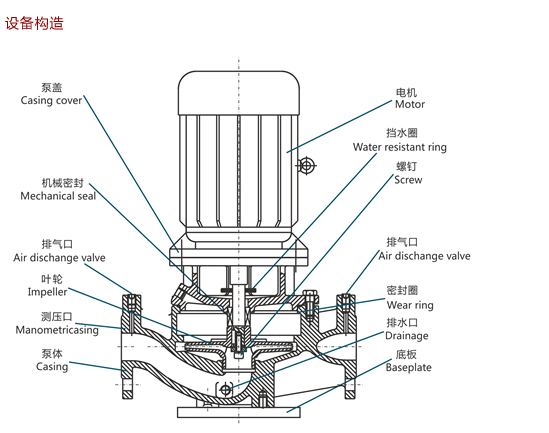 设备构造

泵盖
Casing cover

机械密封
Mechanical seal

排气口
Air dischange valve

叶轮
Impeller

测压口
Manometricasing

泵体
Casing

电机
Motor

挡水圈
Water resistant ring

螺钉
Screw

排气口
Air dischange valve

密封圈
Wear ring

排水口
Drainage

底板
Baseplate